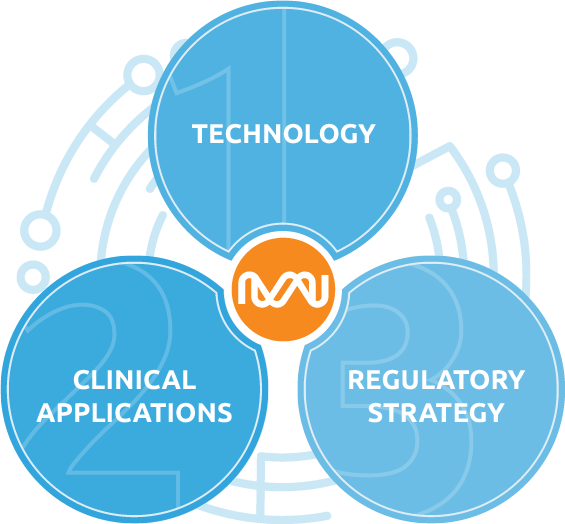 1
TECHNOLOGY

2
CLINICAL APPLICATIONS

3
REGULATORY STRATEGY